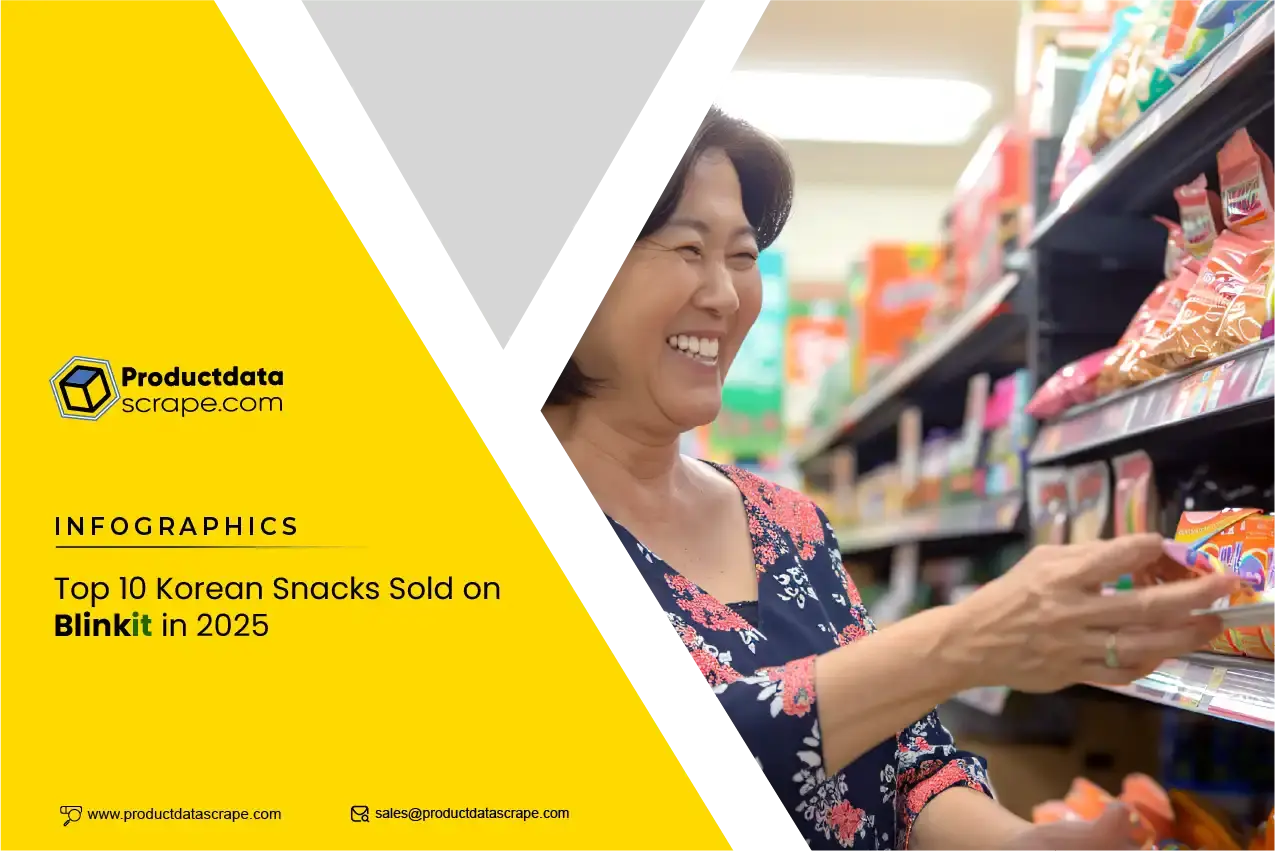 Productdata
scrape.com

INFOGRAPHICS

Top 10 Korean Snacks Sold on Blinkit in 2025

www.productdatascrape.com

sales@productdatascrape.com